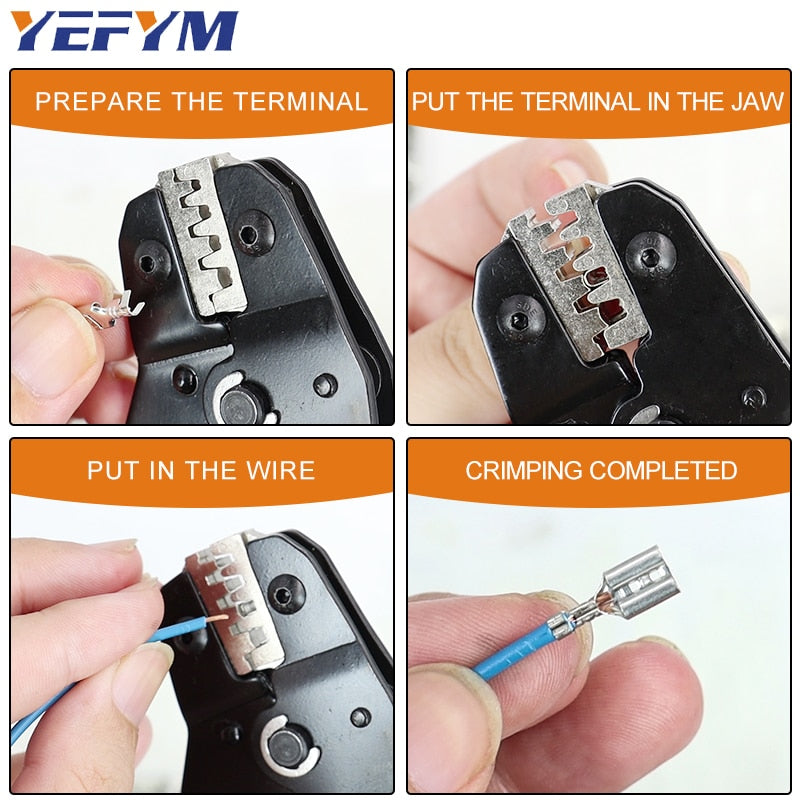 YEFYM

PREPARE THE TERMINAL

PUT THE TERMINAL IN THE JAW

PUT IN THE WIRE

CRIMPING COMPLETED